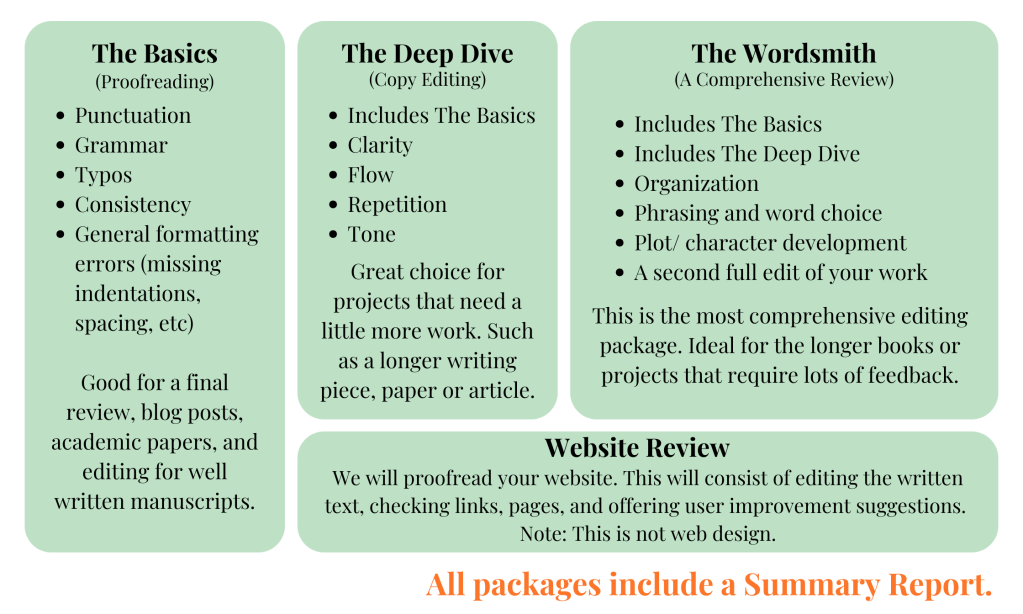 The Basics
(Proofreading)

• Punctuation
• Grammar
• Typos
• Consistency
• General formatting errors (missing indentations, spacing, etc)

Good for a final review, blog posts, academic papers, and editing for well written manuscripts.

The Deep Dive
(Copy Editing)

• Includes The Basics
• Clarity
• Flow
• Repetition
• Tone

Great choice for projects that need a little more work. Such as a longer writing piece, paper or article.

The Wordsmith
(A Comprehensive Review)

• Includes The Basics
• Includes The Deep Dive
• Organization
• Phrasing and word choice
• Plot/ character development
• A second full edit of your work

This is the most comprehensive editing package. Ideal for the longer books or projects that require lots of feedback.

Website Review
We will proofread your website. This will consist of editing the written text, checking links, pages, and offering user improvement suggestions. Note: This is not web design.

All packages include a Summary Report.